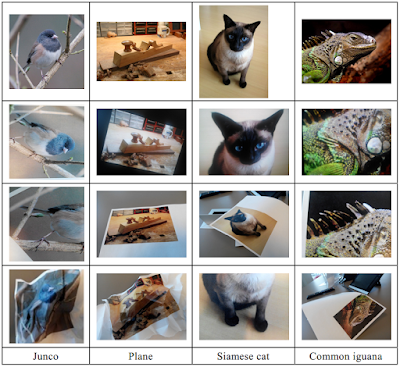 | Junco | Plane | Siamese cat | Common iguana |
|---|---|---|---|